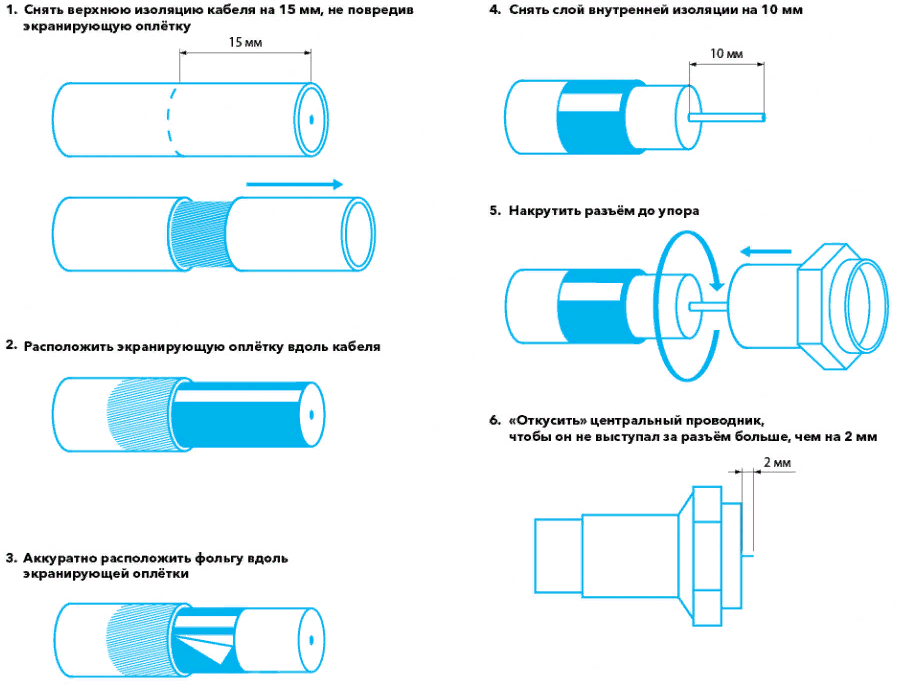 1. Снять верхнюю изоляцию кабеля на 15 мм, не повредив экранирующую оплётку

15 мм

2. Расположить экранирующую оплётку вдоль кабеля

3. Аккуратно расположить фольгу вдоль экранирующей оплётки

4. Снять слой внутренней изоляции на 10 мм

10 мм

5. Накрутить разъём до упора

6. «Откусить» центральный проводник, чтобы он не выступал за разъём больше, чем на 2 мм

2 мм